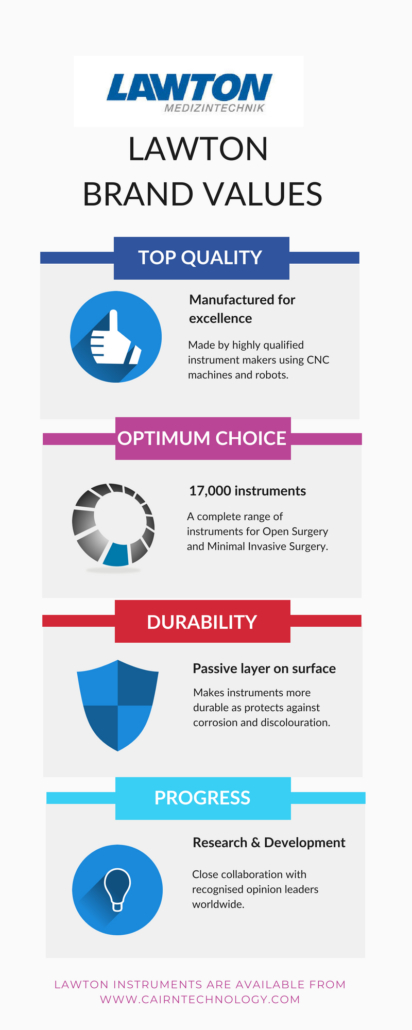 LAWTON
MEDIZINTECHNIK

LAWTON
BRAND VALUES

TOP QUALITY

Manufactured for excellence

Made by highly qualified instrument makers using CNC machines and robots.

OPTIMUM CHOICE

17,000 instruments

A complete range of instruments for Open Surgery and Minimal Invasive Surgery.

DURABILITY

Passive layer on surface

Makes instruments more durable as protects against corrosion and discolouration.

PROGRESS

Research & Development

Close collaboration with recognised opinion leaders worldwide.

LAWTON INSTRUMENTS ARE AVAILABLE FROM WWW.CAIRNTECHNOLOGY.COM